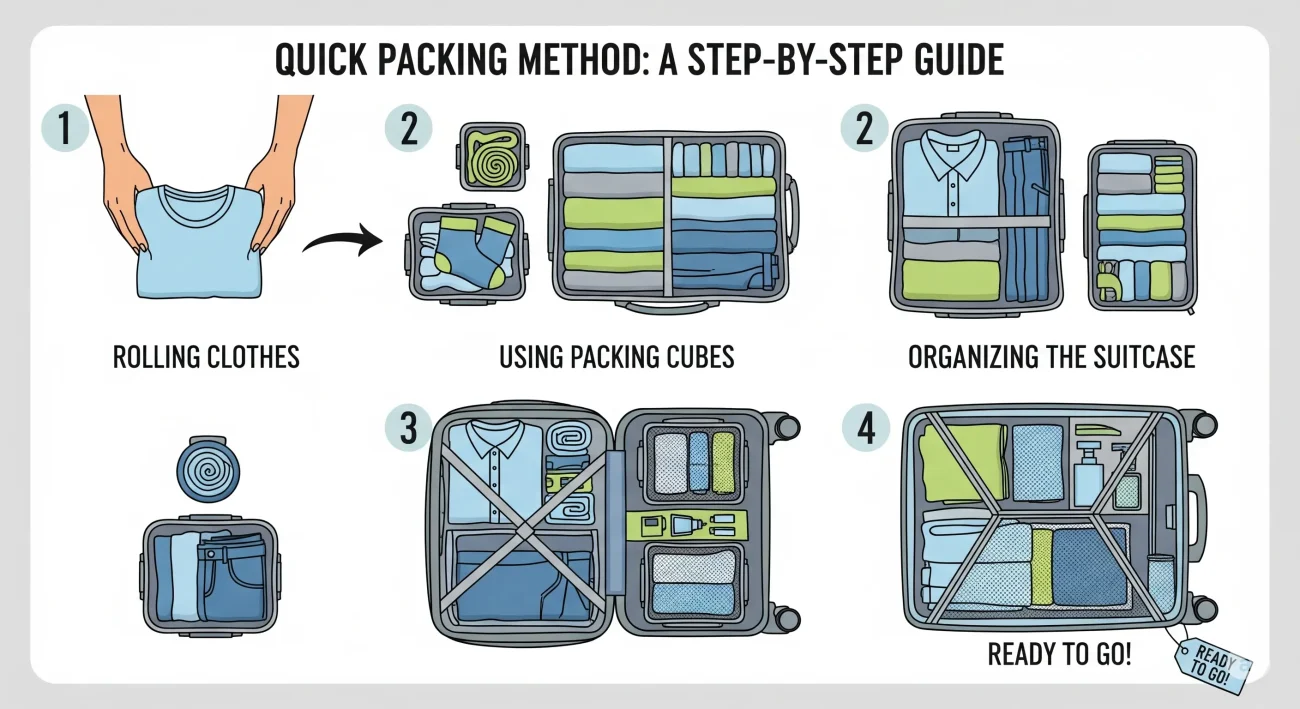 QUICK PACKING METHOD: A STEP-BY-STEP GUIDE

1

ROLLING CLOTHES

2

USING PACKING CUBES

2

ORGANIZING THE SUITCASE

3

4

READY TO GO!

READY TO GO!