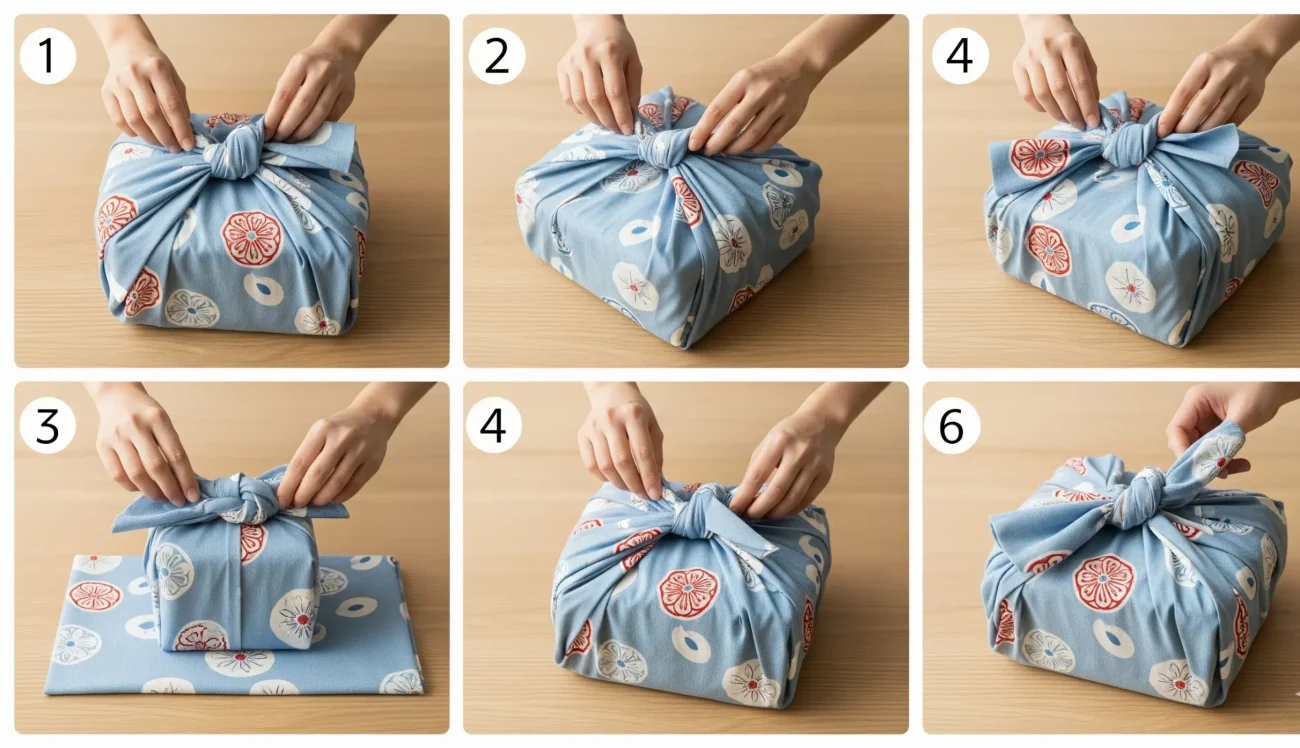 1

2

4

3

4

6